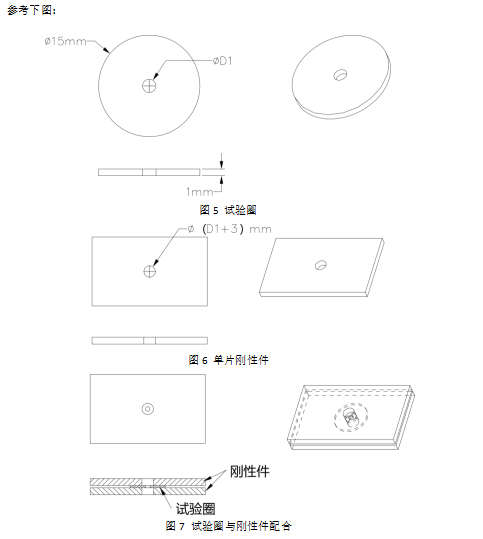 参考下图：

ø15mm

øD1

1mm

图 5 试验圈

ø (D1+3) mm

图 6 单片刚性件

刚性件

试验圈

图 7 试验圈与刚性件配合